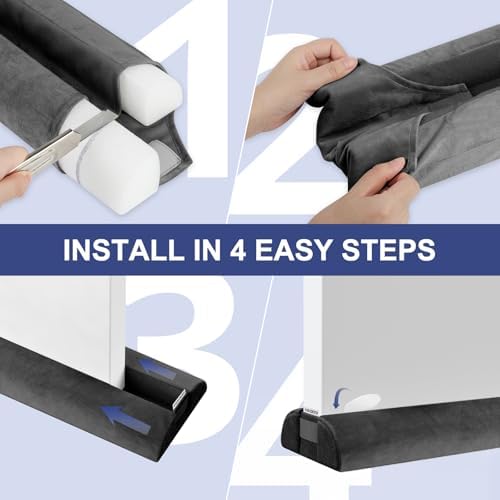 1
2
INSTALL IN 4 EASY STEPS
3
4