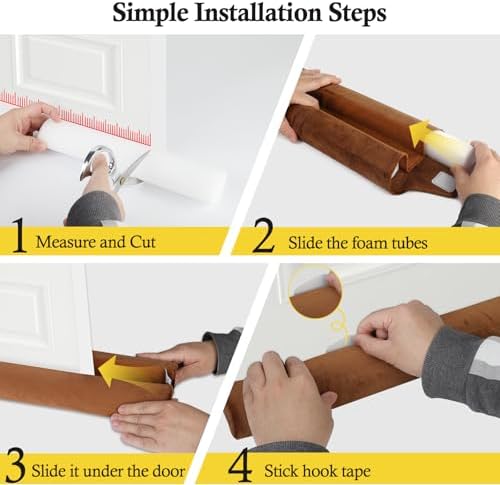 Simple Installation Steps

1 Measure and Cut

2 Slide the foam tubes

3 Slide it under the door

4 Stick hook tape