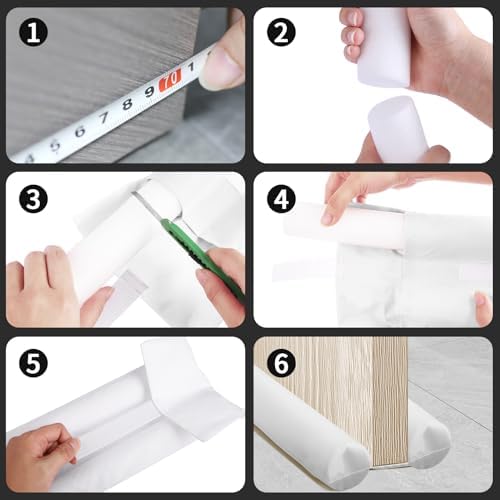 1
4 5 6 7 8 9 70 1

2

3

4

5

6