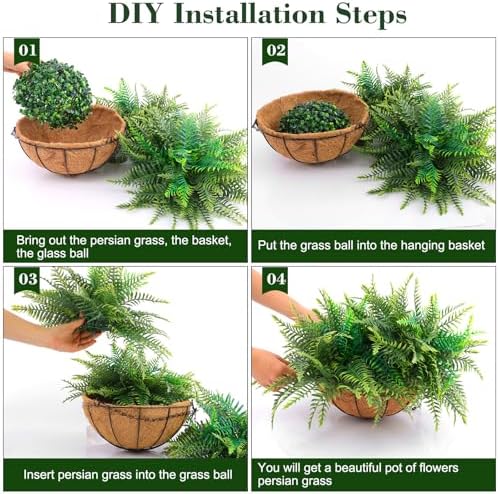 DIY Installation Steps

01

Bring out the persian grass, the basket, the glass ball

02

Put the grass ball into the hanging basket

03

Insert persian grass into the grass ball

04

You will get a beautiful pot of flowers persian grass