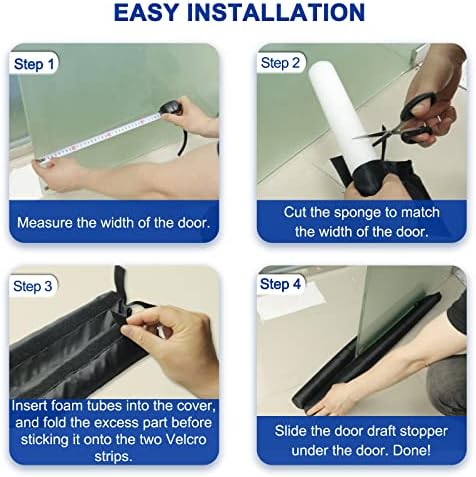 EASY INSTALLATION

Step 1

Measure the width of the door.

Step 2

Cut the sponge to match the width of the door.

Step 3

Insert foam tubes into the cover, and fold the excess part before sticking it onto the two Velcro strips.

Step 4

Slide the door draft stopper under the door. Done!