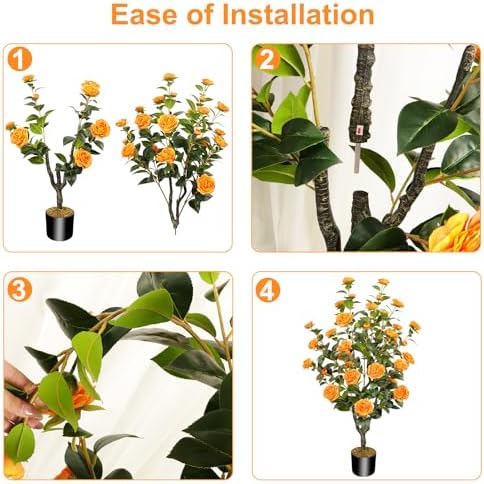 Ease of Installation

1

2

3

4