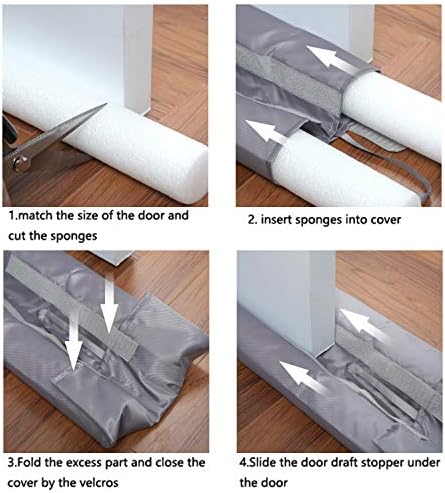 1.match the size of the door and cut the sponges

2. insert sponges into cover

3.Fold the excess part and close the cover by the velcros

4.Slide the door draft stopper under the door