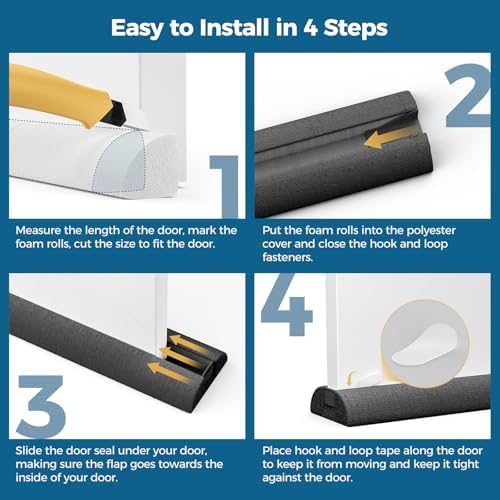 Easy to Install in 4 Steps

1

Measure the length of the door, mark the foam rolls, cut the size to fit the door.

2

Put the foam rolls into the polyester cover and close the hook and loop fasteners.

3

Slide the door seal under your door, making sure the flap goes towards the inside of your door.

4

Place hook and loop tape along the door to keep it from moving and keep it tight against the door.