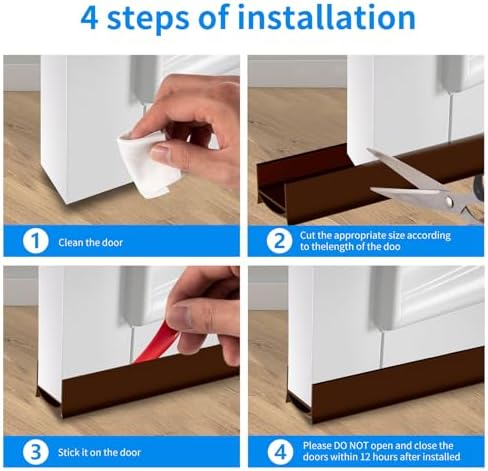 4 steps of installation

1 Clean the door

2 Cut the appropriate size according to thelength of the doo

3 Stick it on the door

4 Please DO NOT open and close the doors within 12 hours after installed