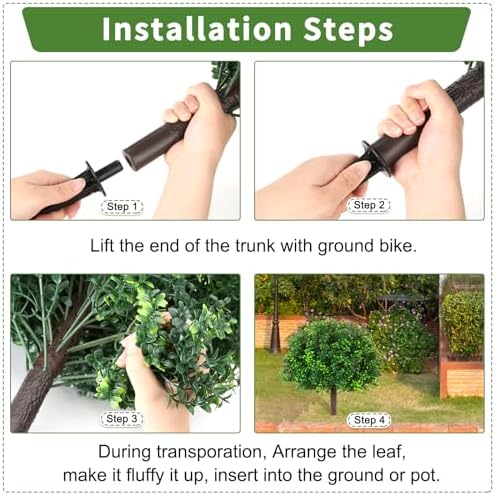 Installation Steps

Step 1

Step 2

Lift the end of the trunk with ground bike.

Step 3

Step 4

During transporation, Arrange the leaf, make it fluffy it up, insert into the ground or pot.