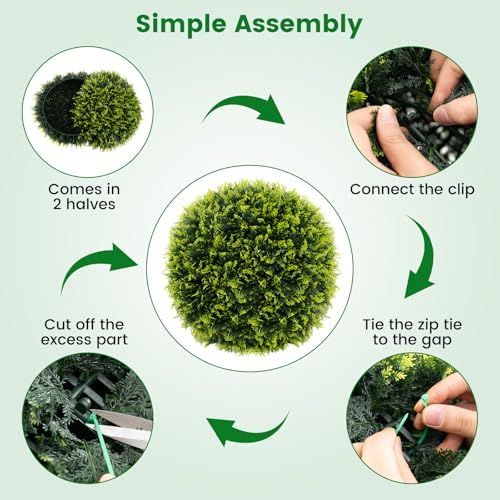 Simple Assembly

Comes in 2 halves

Connect the clip

Tie the zip tie to the gap

Cut off the excess part