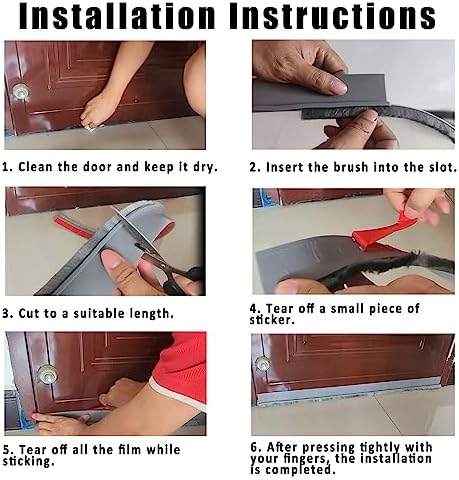 Installation Instructions

1. Clean the door and keep it dry.

2. Insert the brush into the slot.

3. Cut to a suitable length.

4. Tear off a small piece of sticker.

5. Tear off all the film while sticking.

6. After pressing tightly with your fingers, the installation is completed.