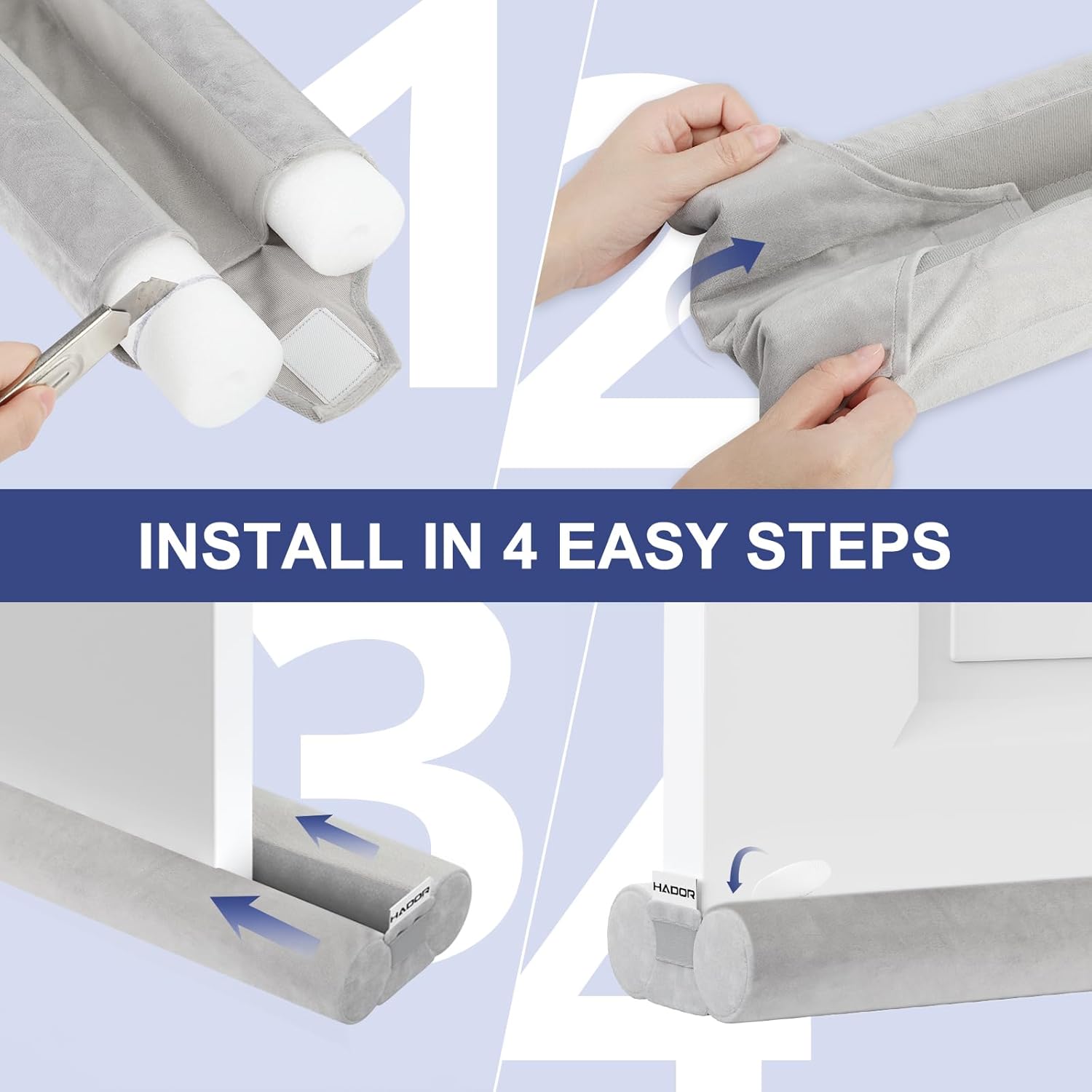 1
2
INSTALL IN 4 EASY STEPS
3
HADOR
4
HADOR