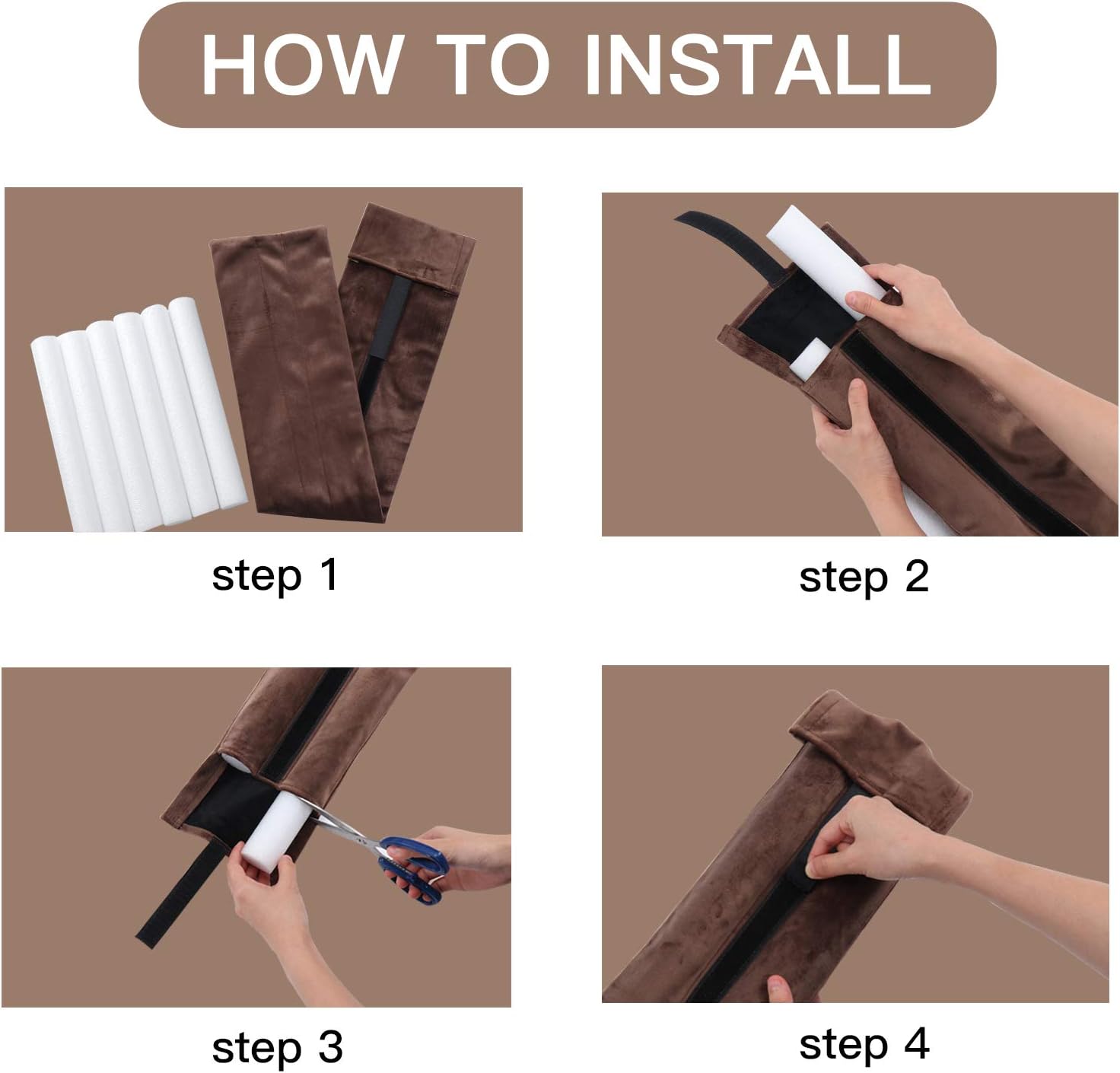 HOW TO INSTALL

step 1

step 2

step 3

step 4