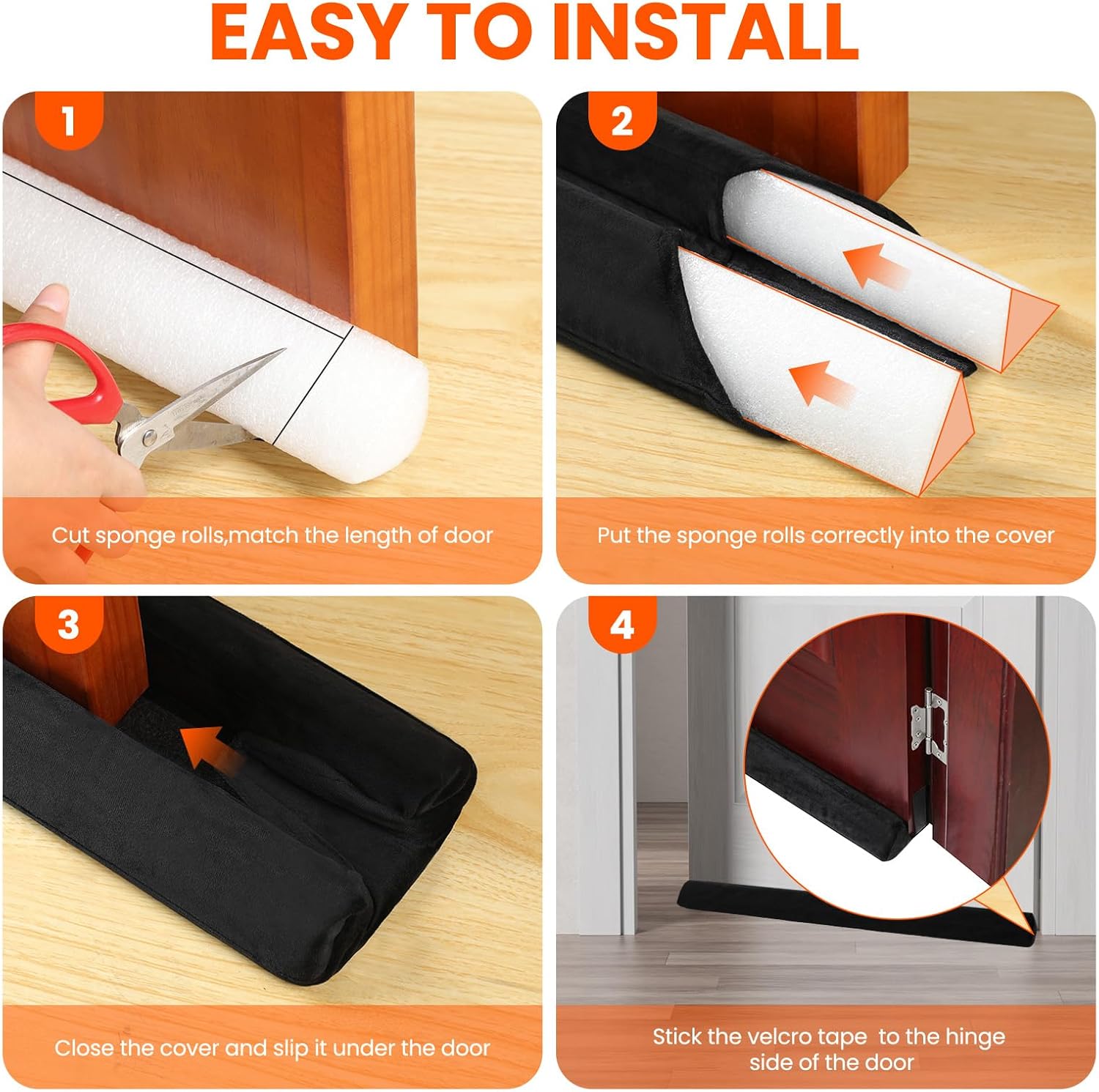 EASY TO INSTALL

1

Cut sponge rolls,match the length of door

2

Put the sponge rolls correctly into the cover

3

Close the cover and slip it under the door

4

Stick the velcro tape  to the hinge side of the door