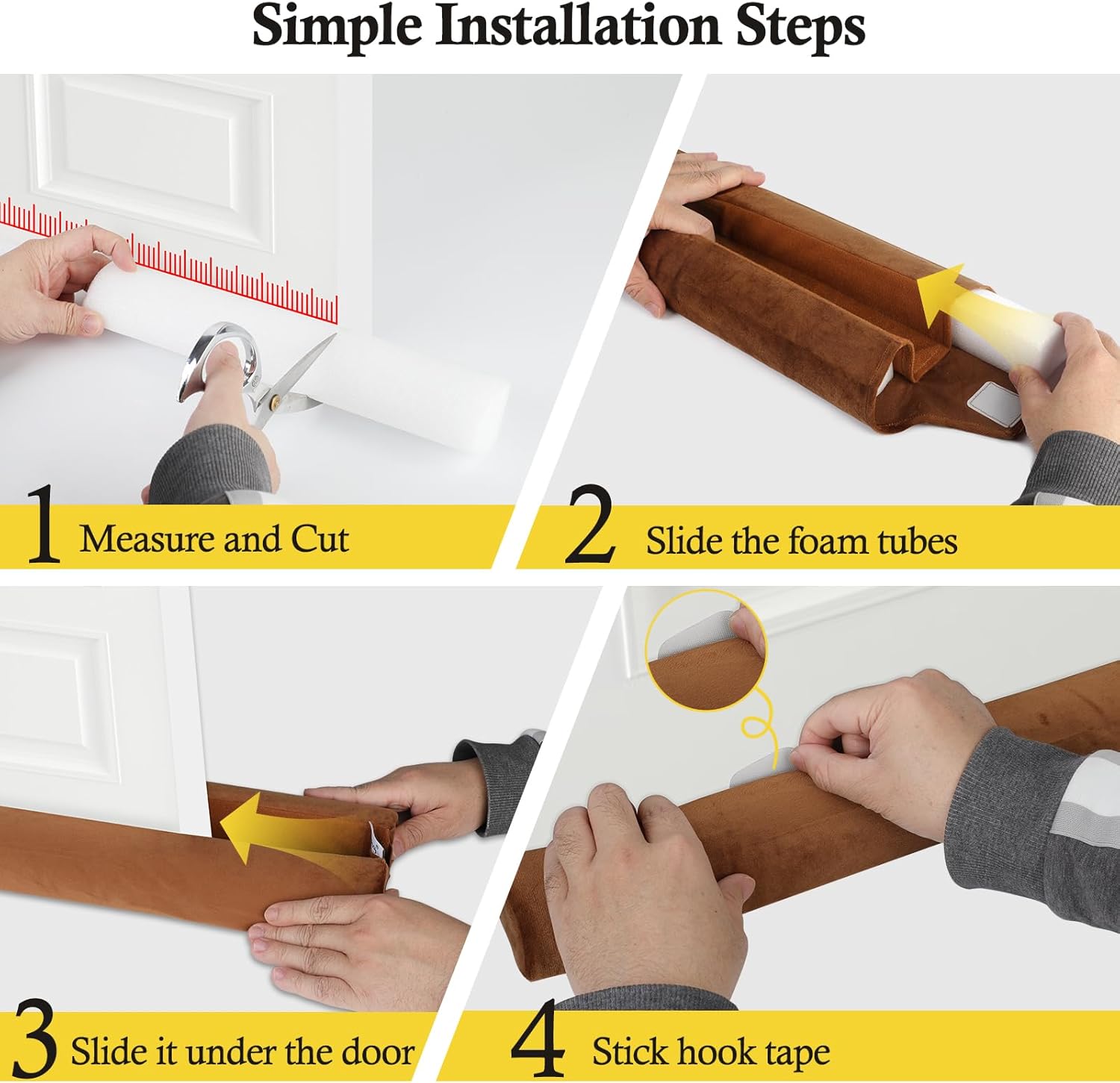 Simple Installation Steps

1 Measure and Cut

2 Slide the foam tubes

3 Slide it under the door

4 Stick hook tape