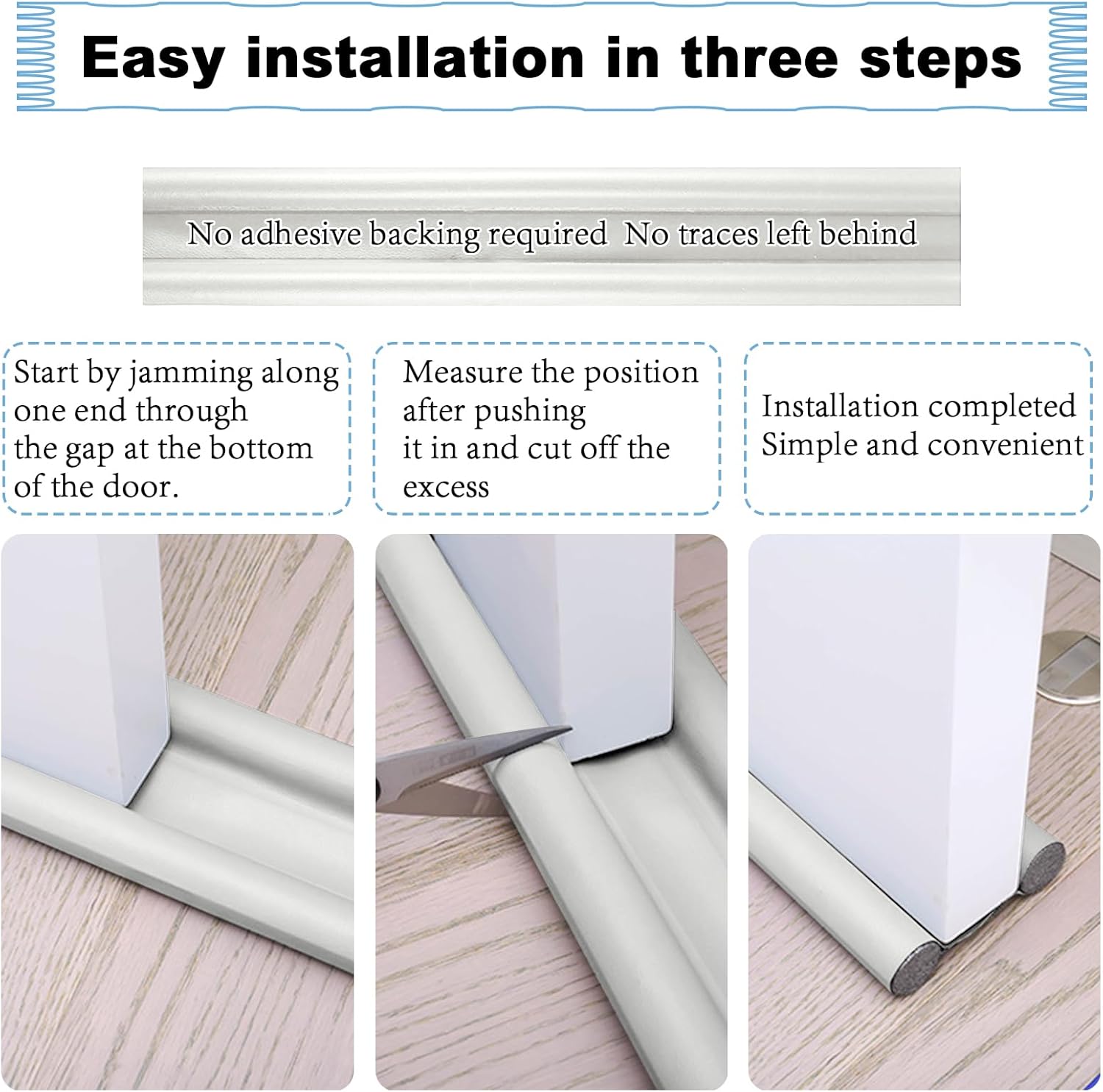 Easy installation in three steps

No adhesive backing required  No traces left behind

Start by jamming along one end through the gap at the bottom of the door.

Measure the position after pushing it in and cut off the excess

Installation completed
Simple and convenient