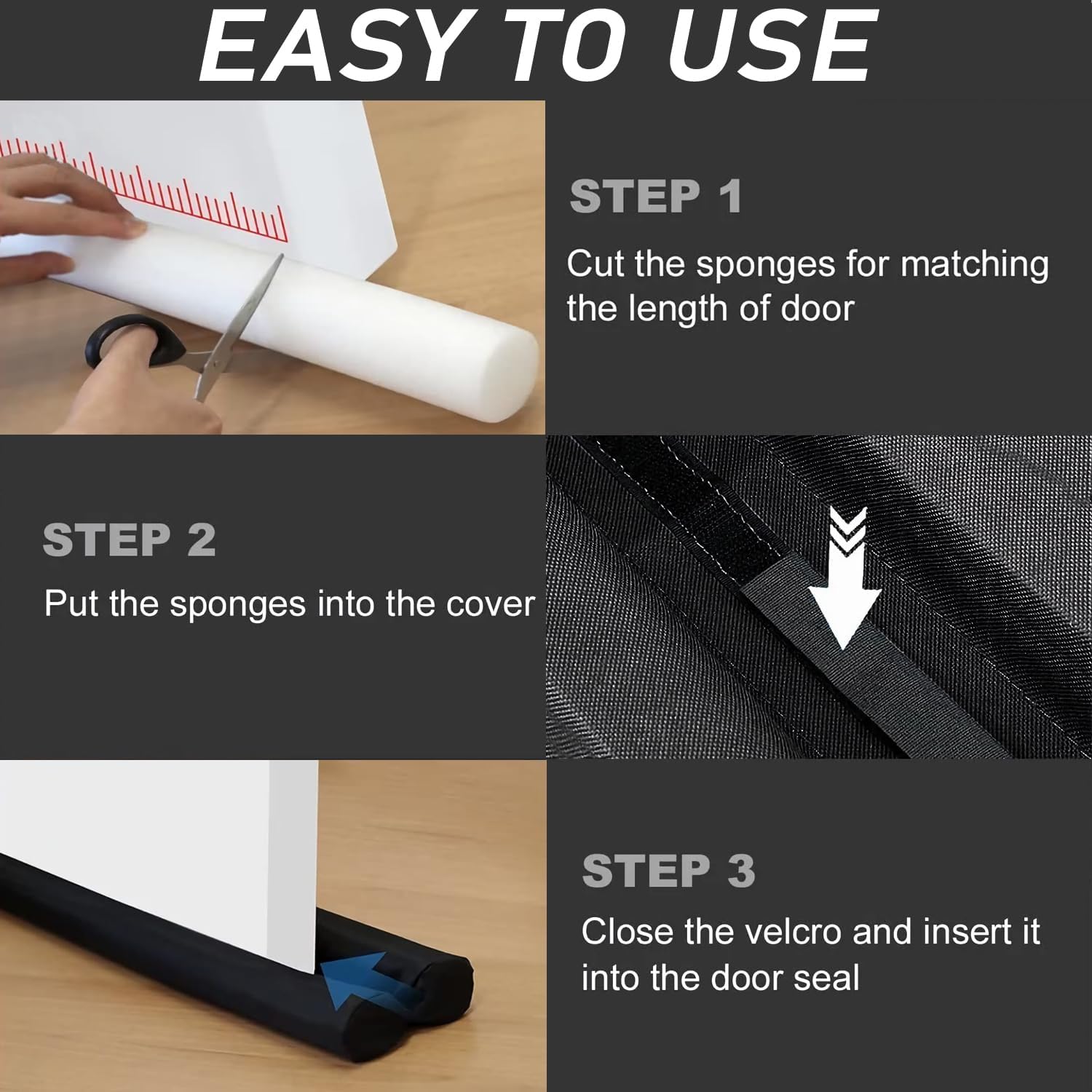 EASY TO USE

STEP 1

Cut the sponges for matching the length of door

STEP 2

Put the sponges into the cover

STEP 3

Close the velcro and insert it into the door seal