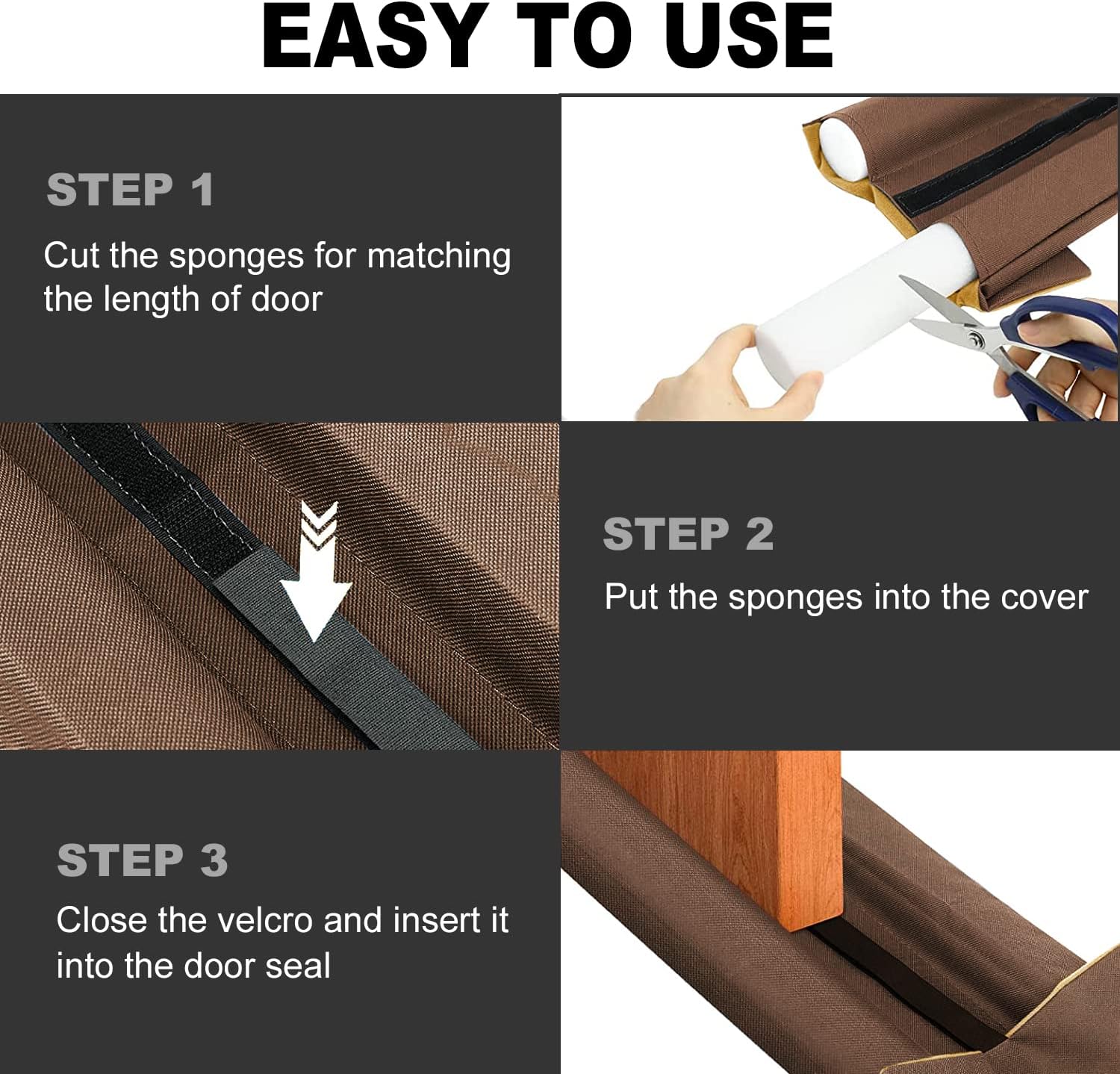 EASY TO USE

STEP 1

Cut the sponges for matching the length of door

STEP 2

Put the sponges into the cover

STEP 3

Close the velcro and insert it into the door seal