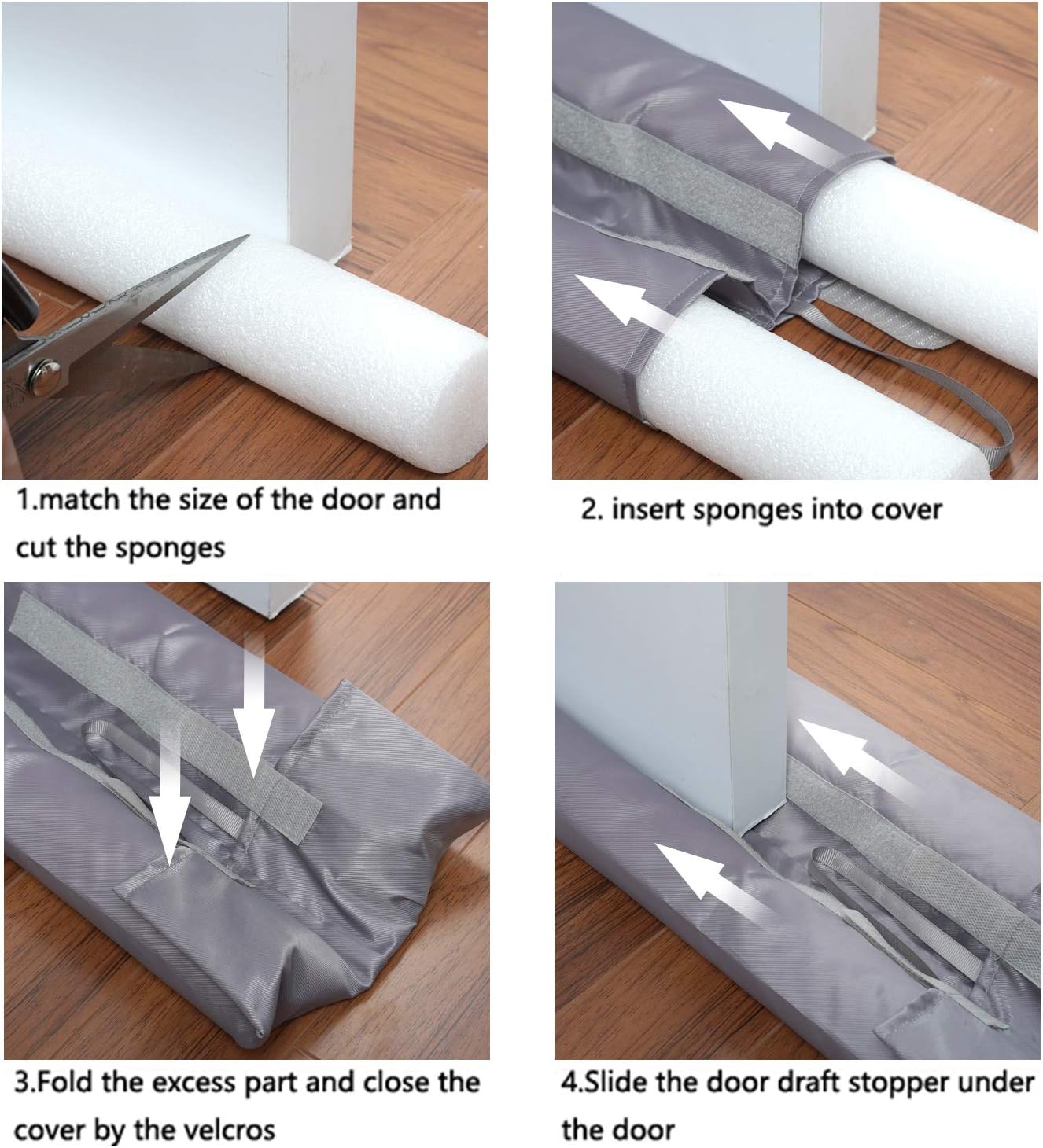 1.match the size of the door and cut the sponges

2. insert sponges into cover

3.Fold the excess part and close the cover by the velcros

4.Slide the door draft stopper under the door