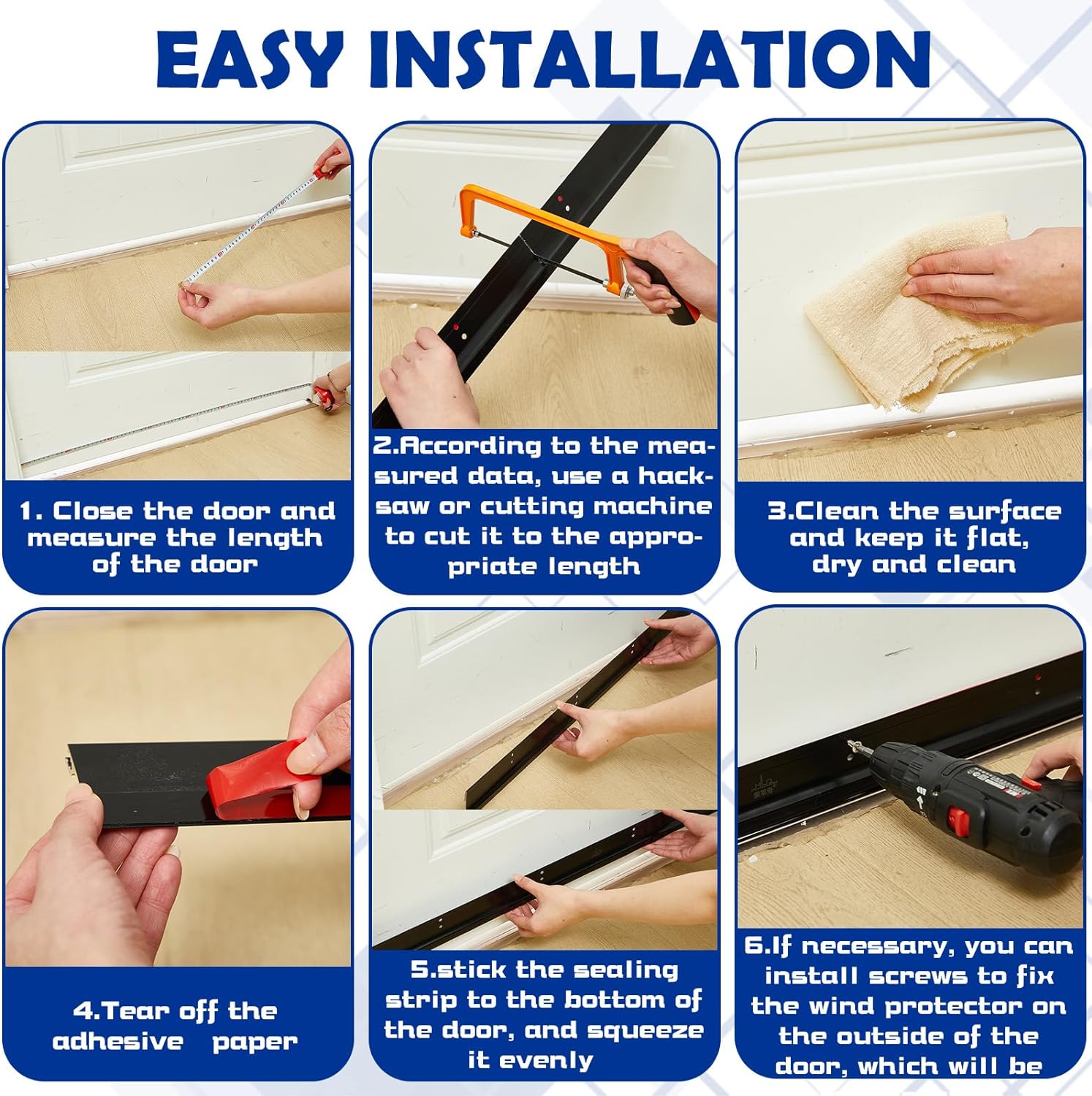 EASY INSTALLATION

1. Close the door and measure the length of the door

2.According to the measured data, use a hacksaw or cutting machine to cut it to the appropriate length

3.Clean the surface and keep it flat, dry and clean

4.Tear off the adhesive paper

5.stick the sealing strip to the bottom of the door, and squeeze it evenly

6.If necessary, you can install screws to fix the wind protector on the outside of the door, which will be