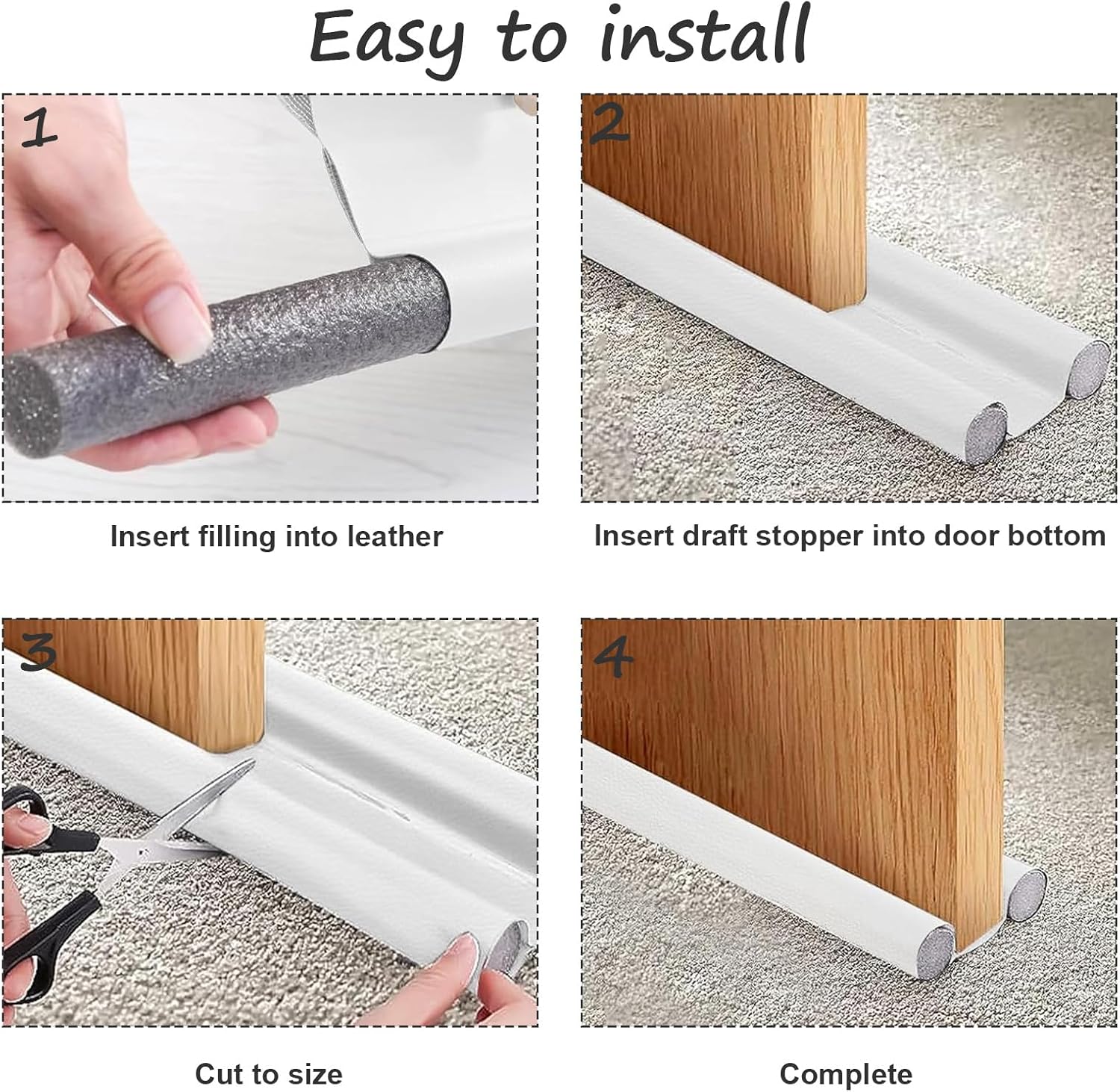 Easy to install

1

Insert filling into leather

2

Insert draft stopper into door bottom

3

Cut to size

4

Complete