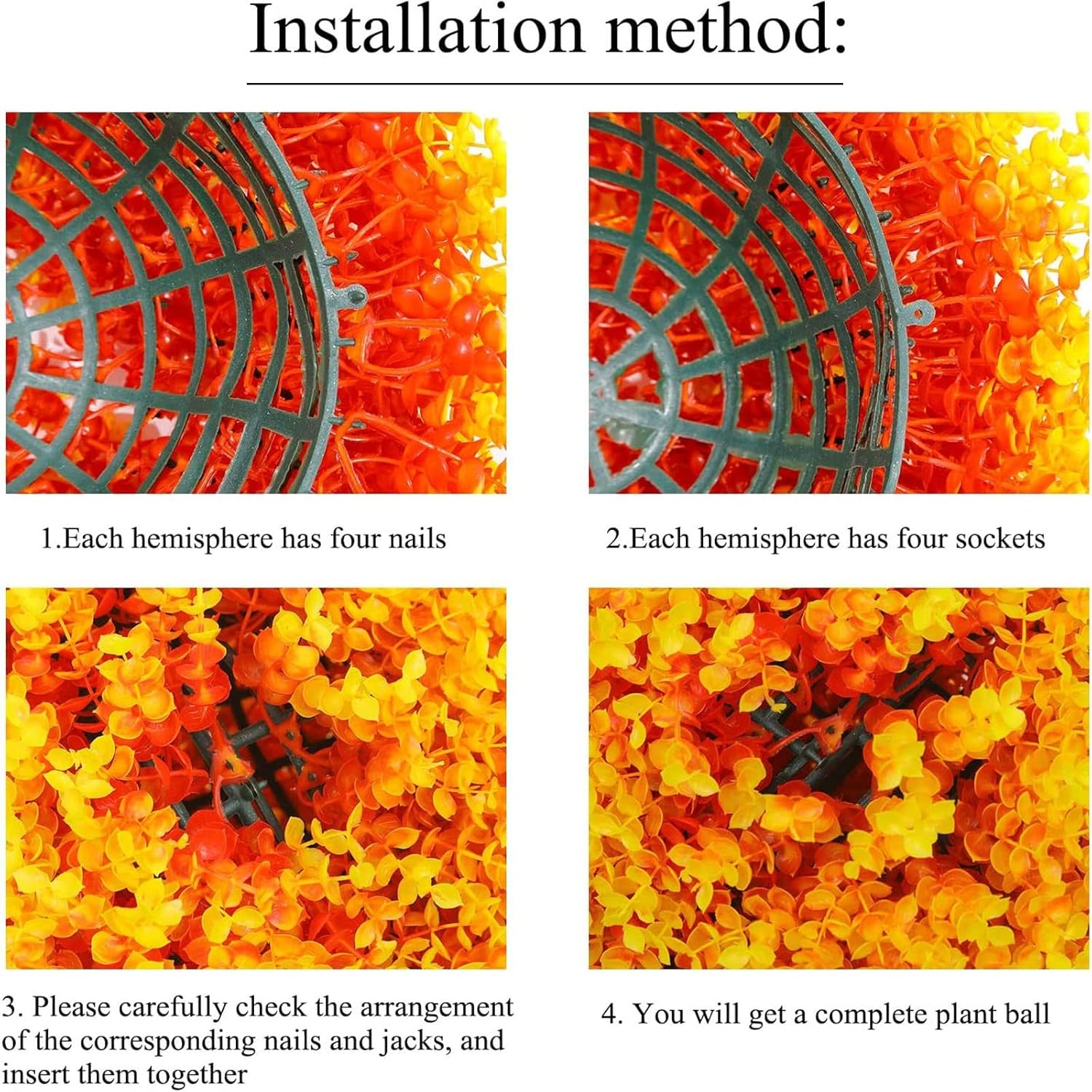 Installation method:

1.Each hemisphere has four nails

2.Each hemisphere has four sockets

3. Please carefully check the arrangement of the corresponding nails and jacks, and insert them together

4. You will get a complete plant ball